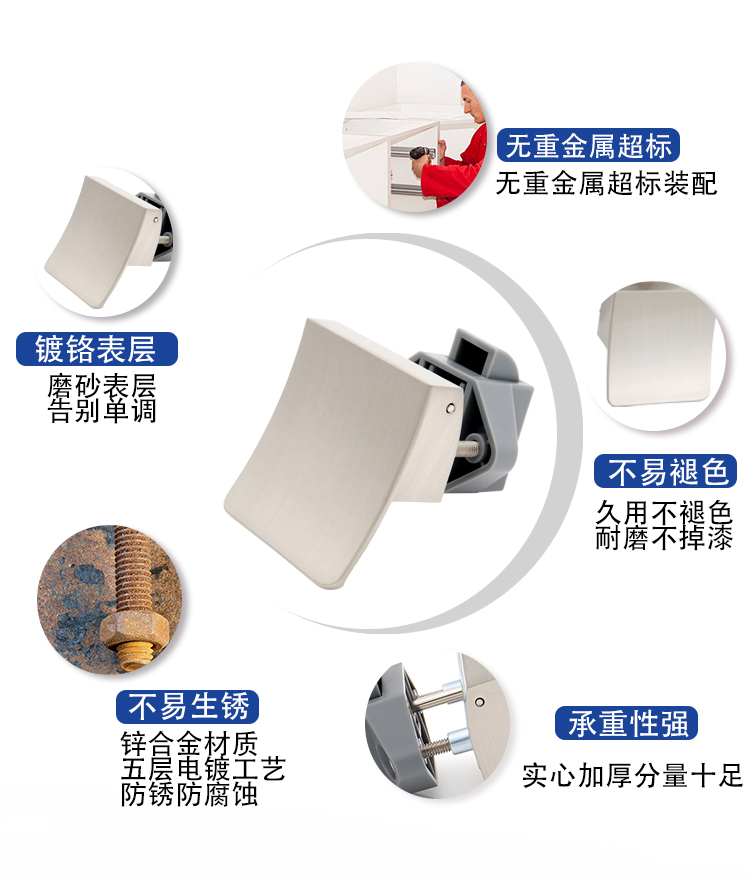 无重金属超标
无重金属超标装配

镀铬表层
磨砂表层
告别单调

不易褪色
久用不褪色
耐磨不掉漆

不易生锈
锌合金材质
五层电镀工艺
防锈防腐蚀

承重性强
实心加厚分量十足