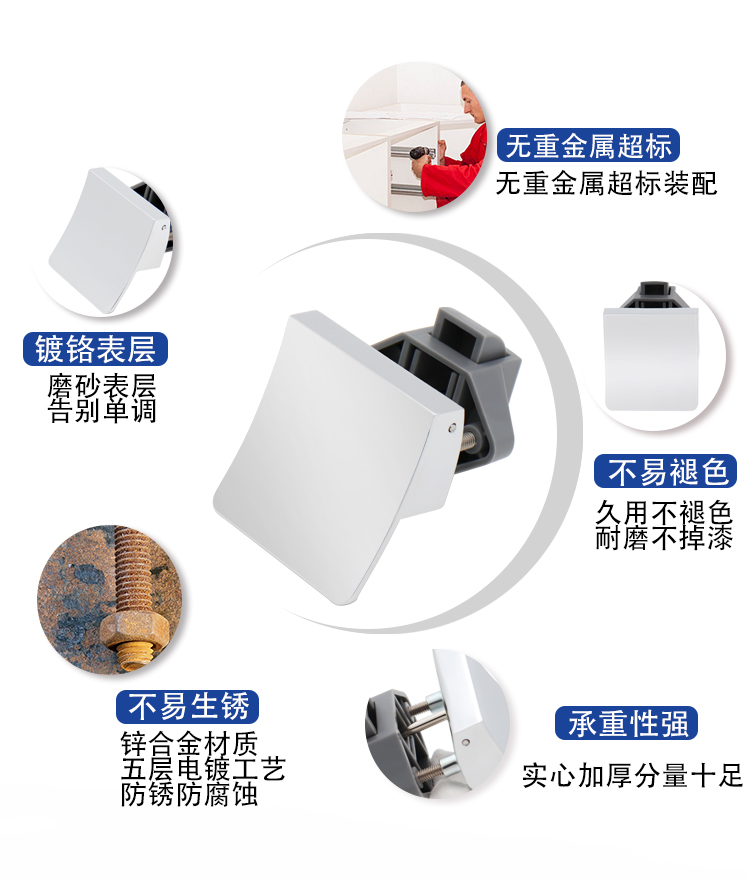 无重金属超标
无重金属超标装配

镀铬表层
磨砂表层
告别单调

不易褪色
久用不褪色
耐磨不掉漆

不易生锈
锌合金材质
五层电镀工艺
防锈防腐蚀

承重性强
实心加厚分量十足