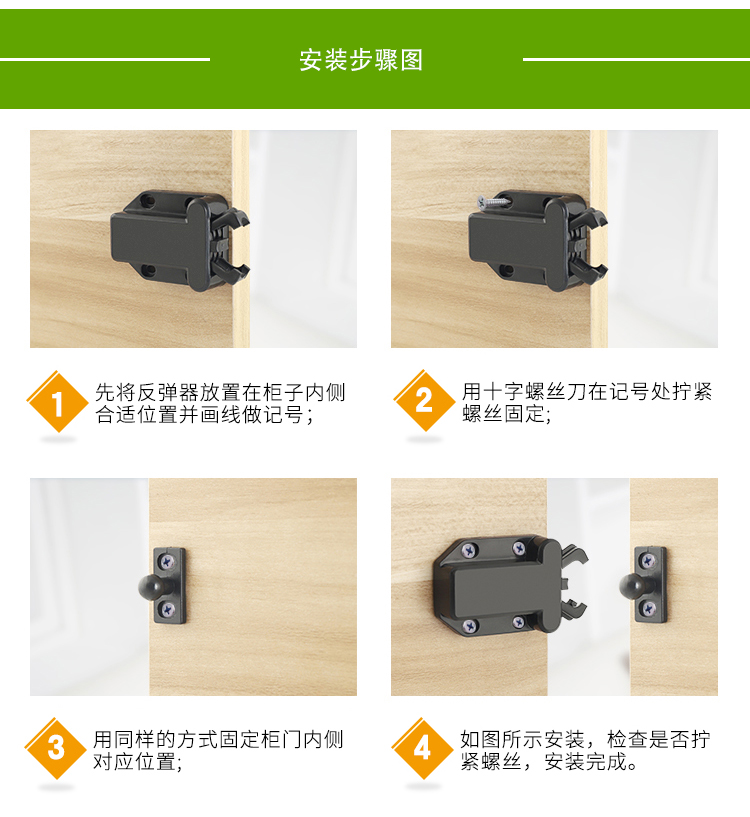 安装步骤图

1 先将反弹器放置在柜子内侧合适位置并画线做记号；

2 用十字螺丝刀在记号处拧紧螺丝固定；

3 用同样的方式固定柜门内侧对应位置；

4 如图所示安装，检查是否拧紧螺丝，安装完成。