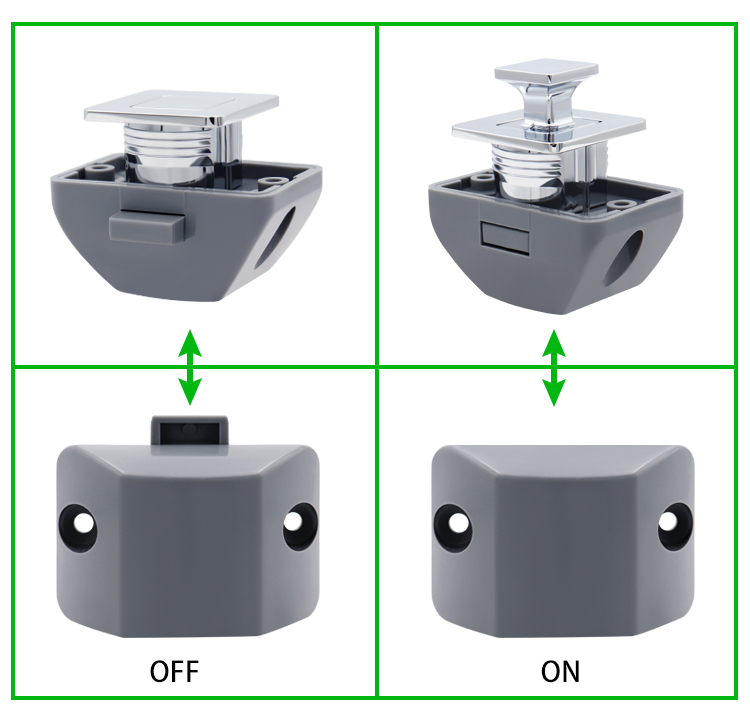 OFF

ON